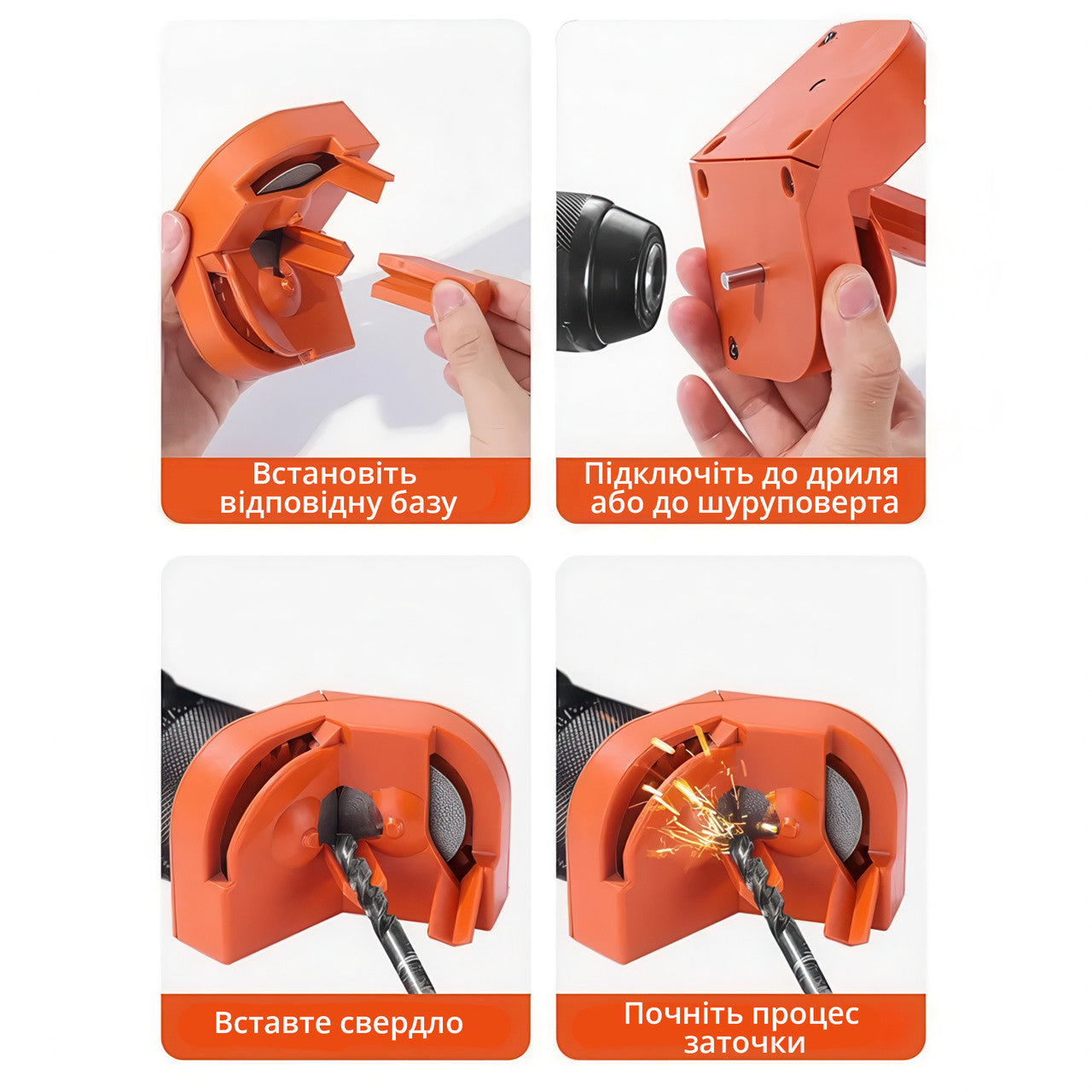 Встановіть відповідну базу

Підключіть до дриля або до шуруповерта

Вставте свердло

Почніть процес заточки