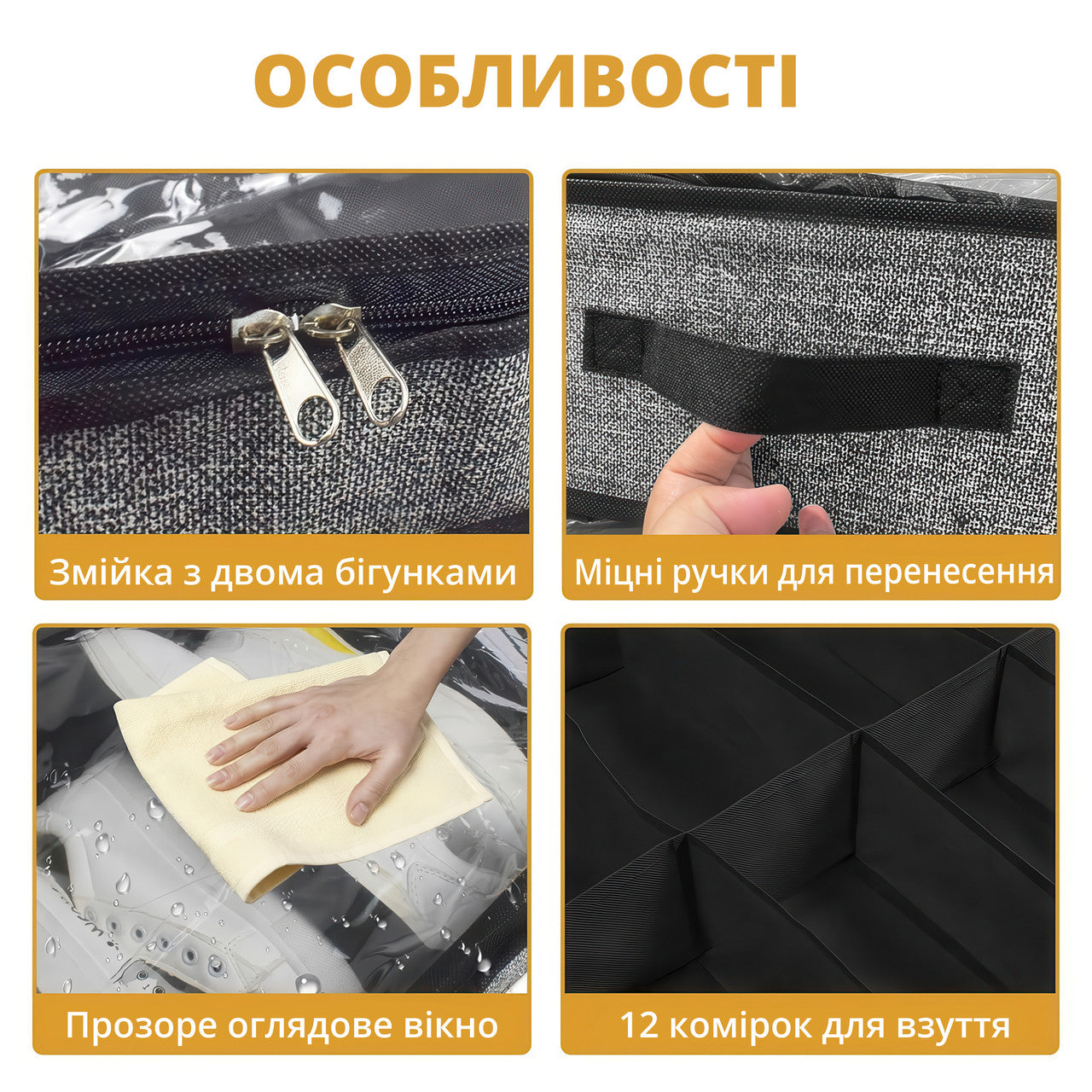 ОСОБЛИВОСТІ

Змійка з двома бігунками

Міцні ручки для перенесення

Прозоре оглядове вікно

12 комірок для взуття