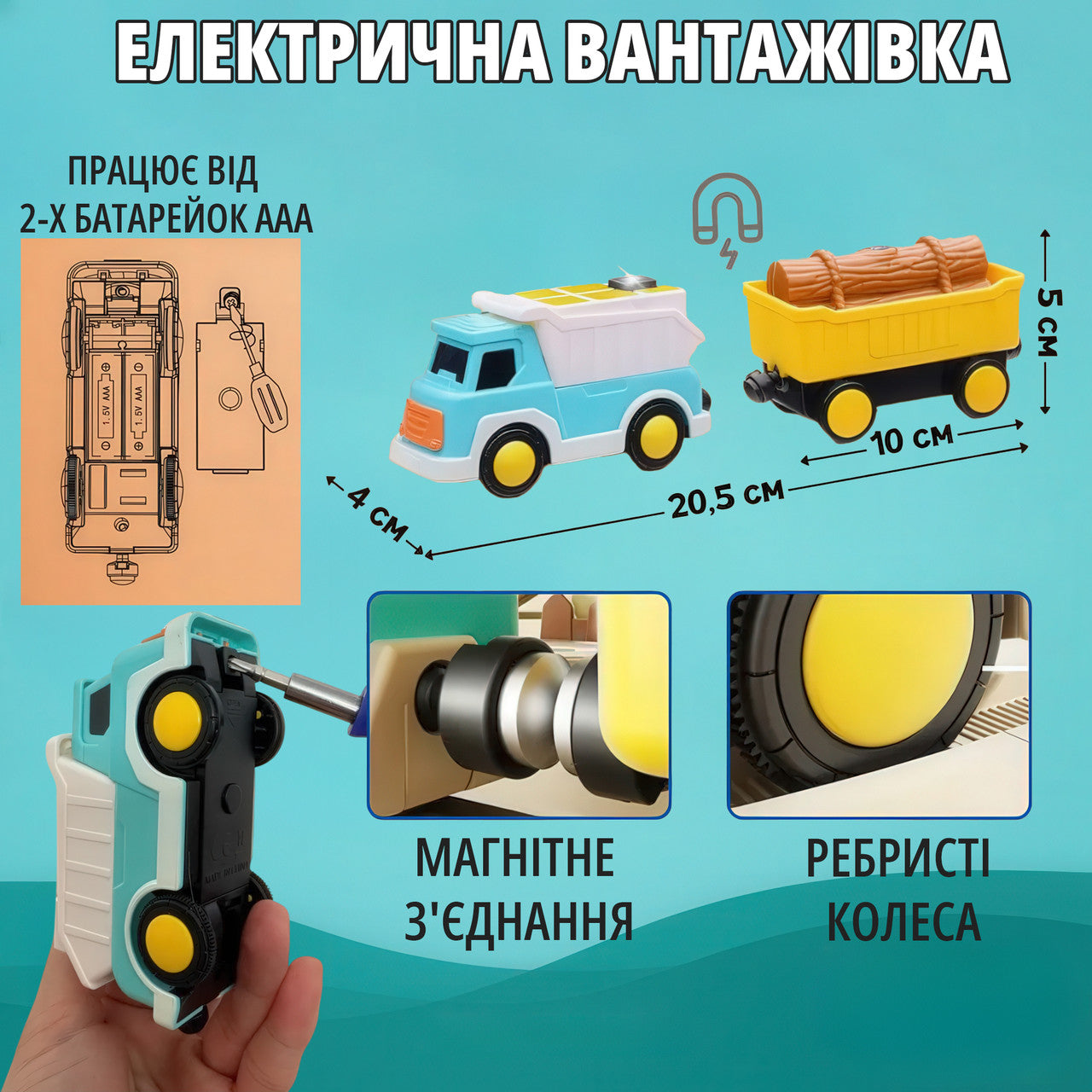 ЕЛЕКТРИЧНА ВАНТАЖІВКА

ПРАЦЮЄ ВІД 2-Х БАТАРЕЙОК ААА

1.5V AAA

1.5V AAA

5 см

10 см

20,5 см

4 см

МАГНІТНЕ З'ЄДНАННЯ

РЕБРИСТІ КОЛЕСА